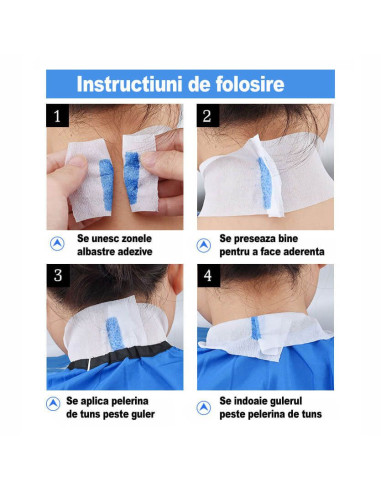 Instructiuni de folosire

1

Se unesc zonele albastre adezive

2

Se preseaza bine pentru a face aderenta

3

Se aplica pelerina de tuns peste guler

4

Se indoaie gulerul peste pelerina de tuns