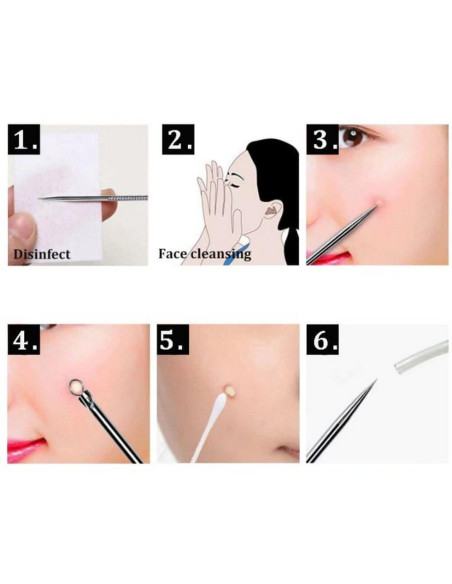 1.
Disinfect

2.
Face cleansing

3.

4.

5.

6.