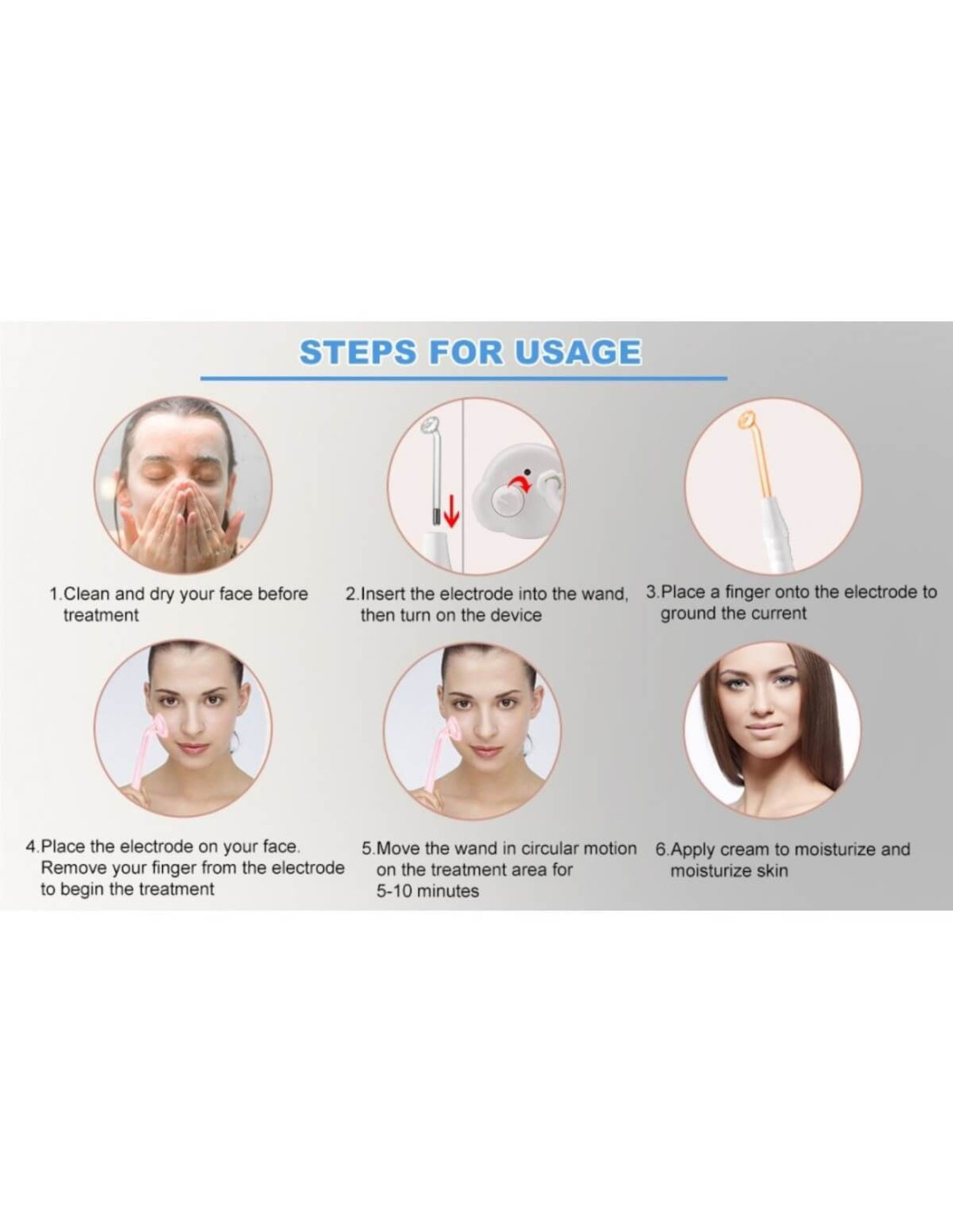 STEPS FOR USAGE

1.Clean and dry your face before treatment

2.Insert the electrode into the wand, then turn on the device

3.Place a finger onto the electrode to ground the current

4.Place the electrode on your face. Remove your finger from the electrode to begin the treatment

5.Move the wand in circular motion on the treatment area for 5-10 minutes

6.Apply cream to moisturize and moisturize skin