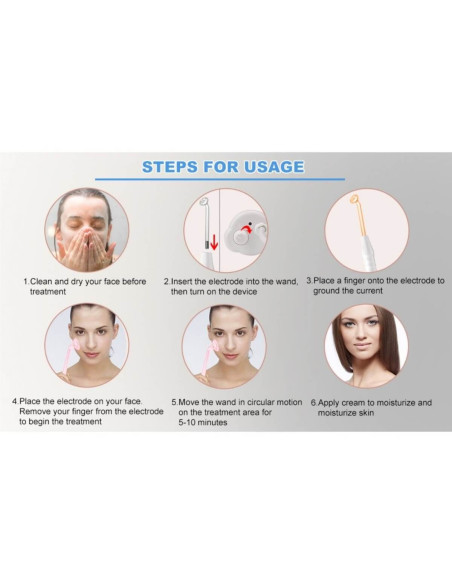 STEPS FOR USAGE

1.Clean and dry your face before treatment

2.Insert the electrode into the wand, then turn on the device

3.Place a finger onto the electrode to ground the current

4.Place the electrode on your face. Remove your finger from the electrode to begin the treatment

5.Move the wand in circular motion on the treatment area for 5-10 minutes

6.Apply cream to moisturize and moisturize skin