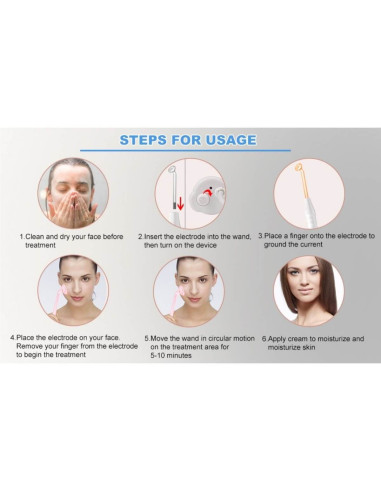 STEPS FOR USAGE

1.Clean and dry your face before treatment

2.Insert the electrode into the wand, then turn on the device

3.Place a finger onto the electrode to ground the current

4.Place the electrode on your face. Remove your finger from the electrode to begin the treatment

5.Move the wand in circular motion on the treatment area for 5-10 minutes

6.Apply cream to moisturize and moisturize skin